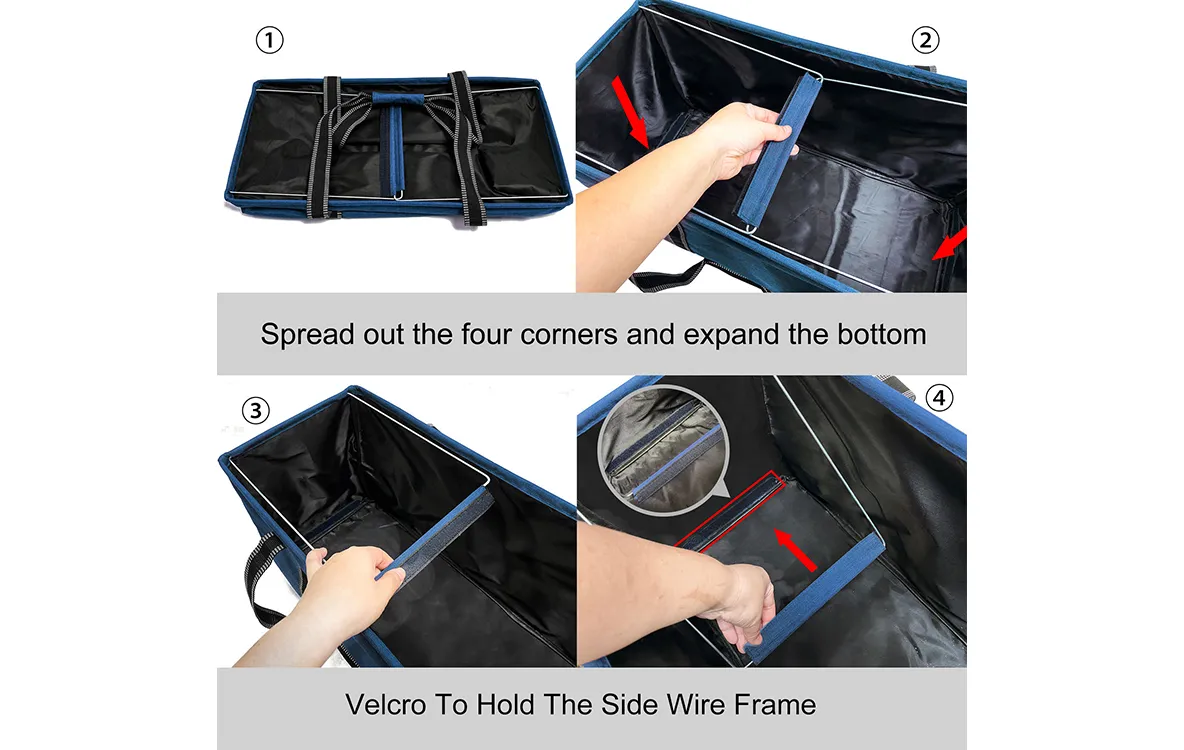 ①

②

Spread out the four corners and expand the bottom

③

④

Velcro To Hold The Side Wire Frame