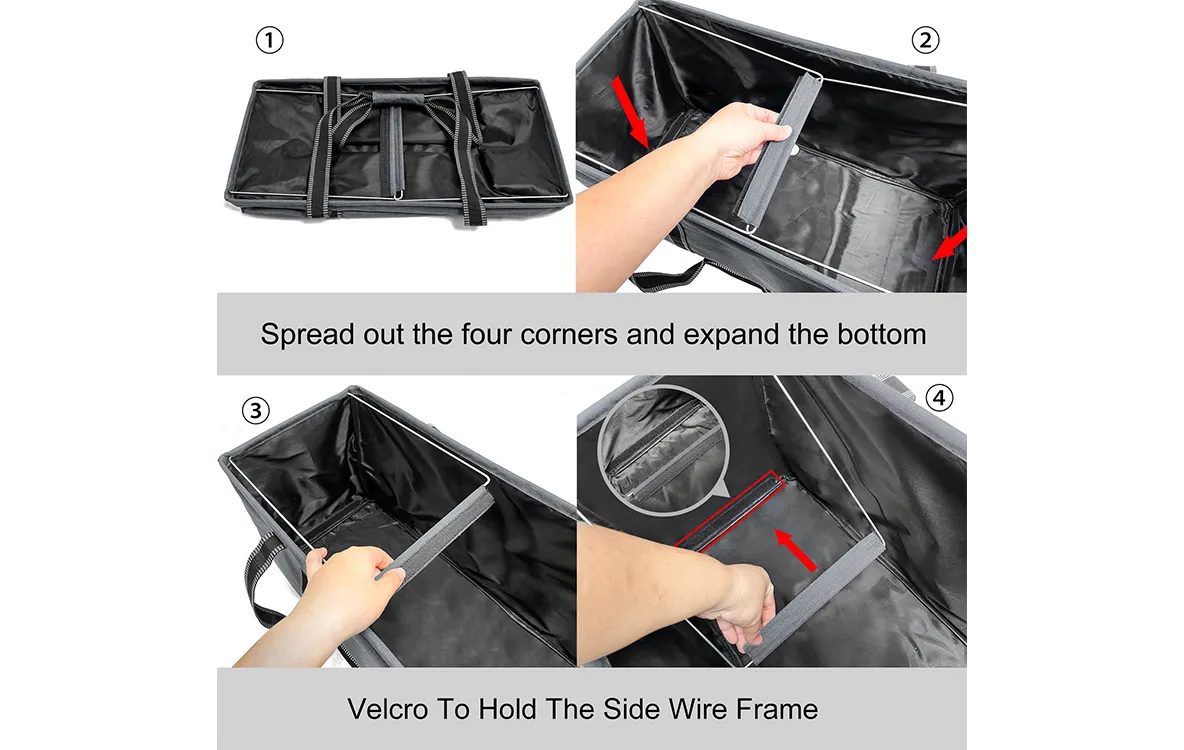 ①

②

Spread out the four corners and expand the bottom

③

④

Velcro To Hold The Side Wire Frame