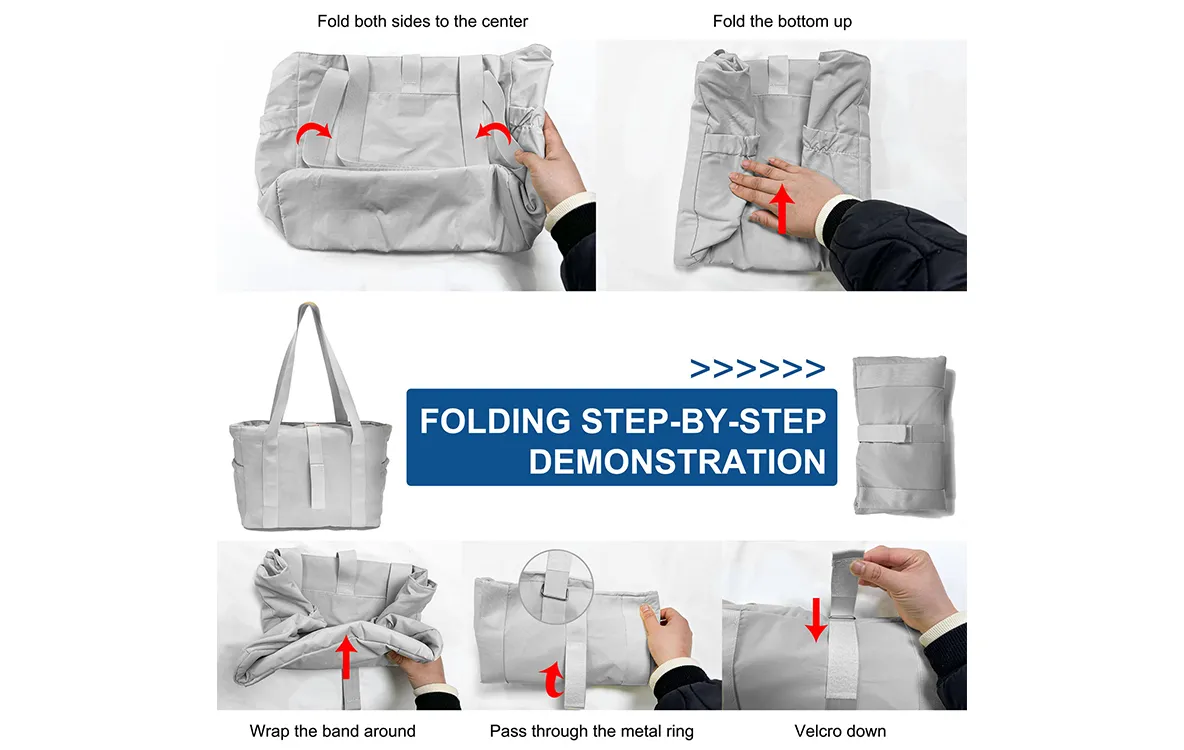 Fold both sides to the center

Fold the bottom up

>>>>>>

FOLDING STEP-BY-STEP DEMONSTRATION

Wrap the band around

Pass through the metal ring

Velcro down