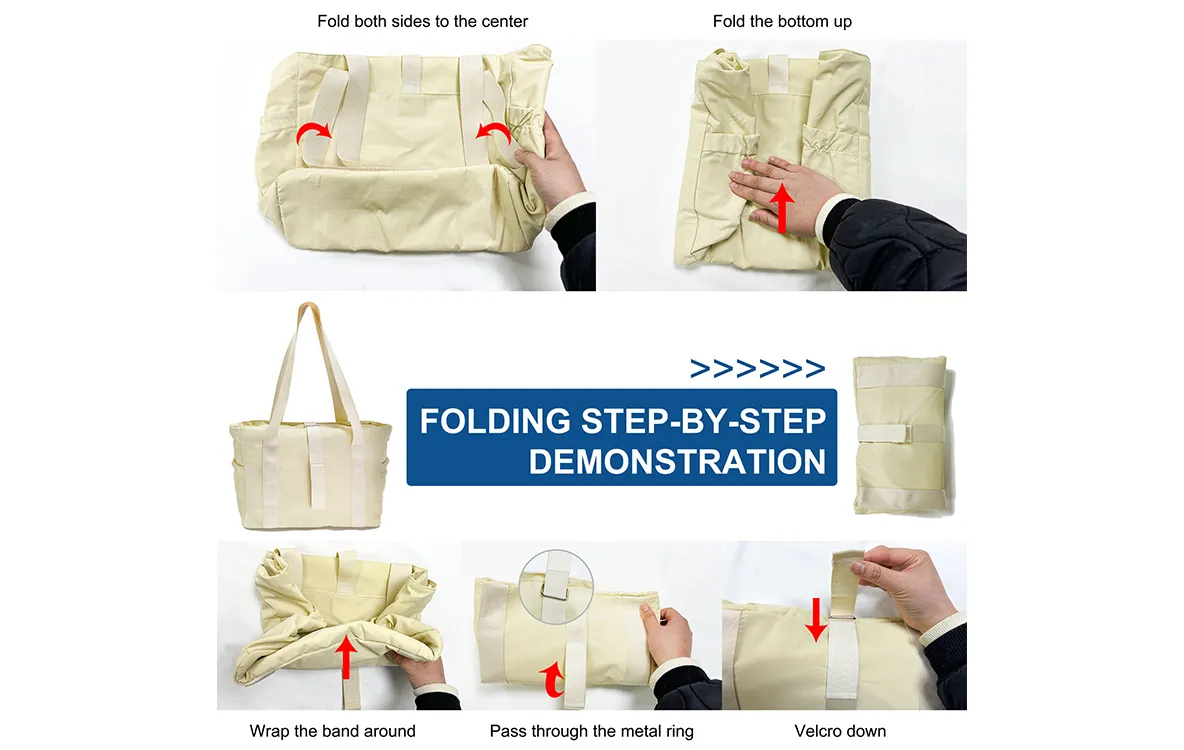 Fold both sides to the center

Fold the bottom up

>>>>>>

FOLDING STEP-BY-STEP DEMONSTRATION

Wrap the band around

Pass through the metal ring

Velcro down